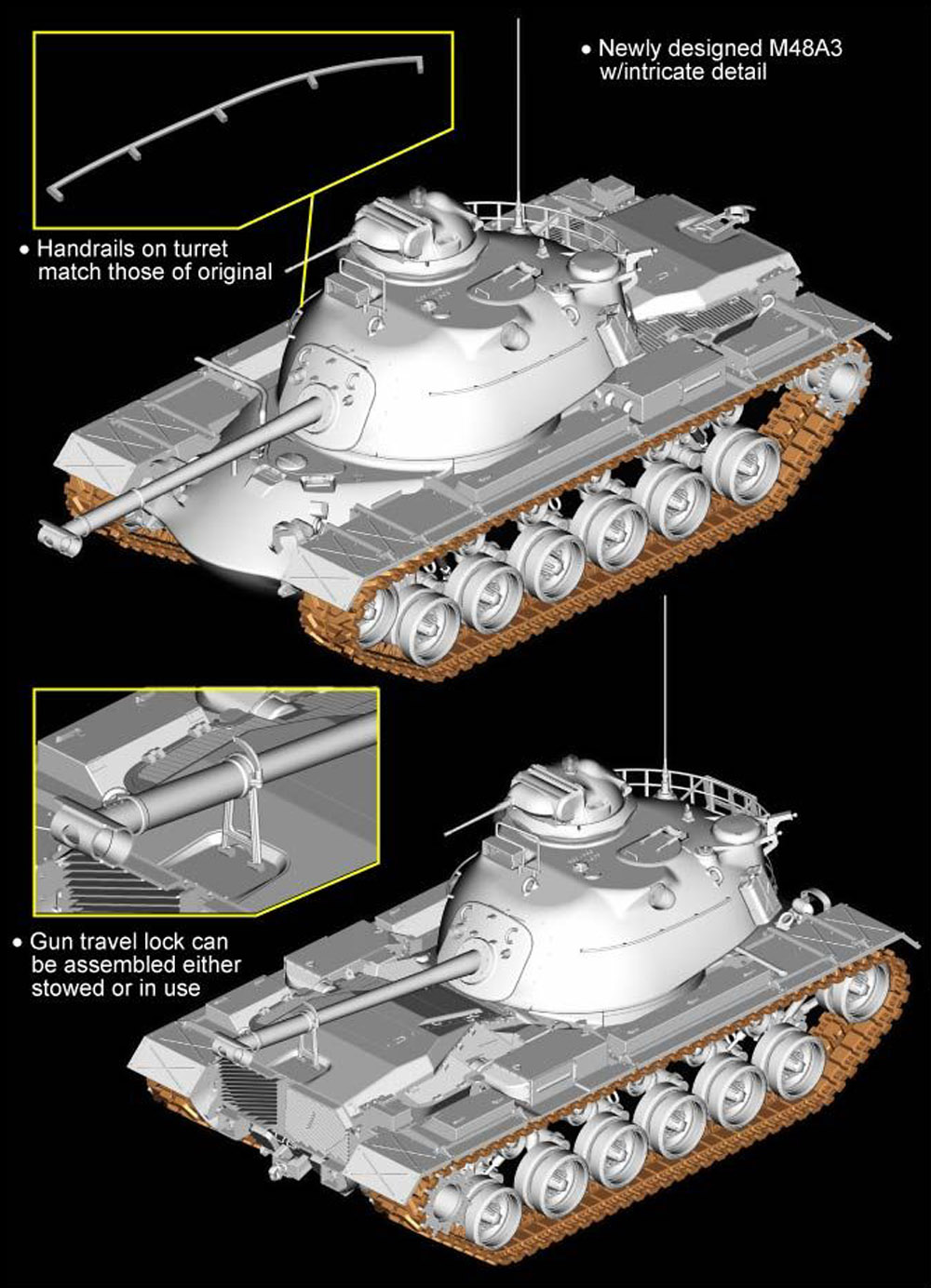 • Newly designed M48A3 w/intricate detail

• Handrails on turret match those of original

• Gun travel lock can be assembled either stowed or in use