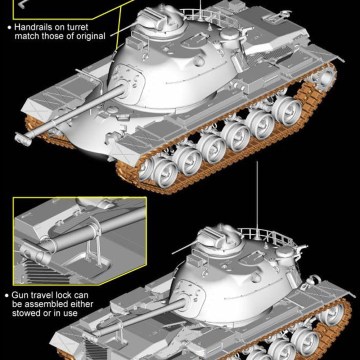 • Handrails on turret match those of original

• Gun travel lock can be assembled either stowed or in use