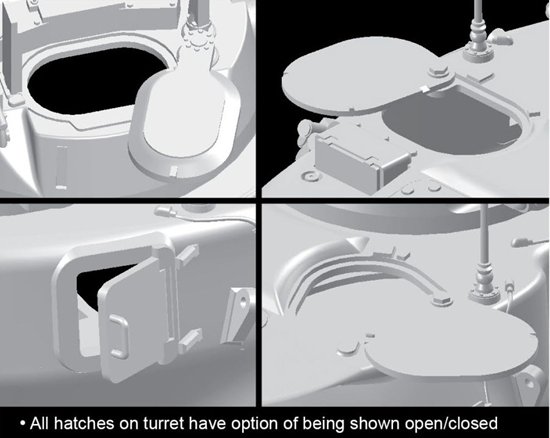 • All hatches on turret have option of being shown open/closed