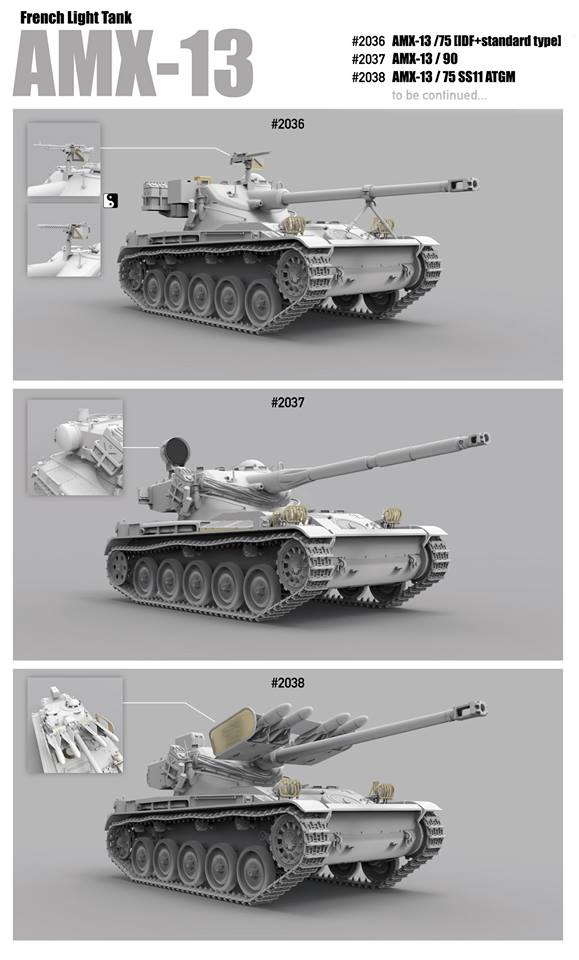 French Light Tank
AMX-13

#2036 AMX-13 /75 [IDF+standard type]
#2037 AMX-13 / 90
#2038 AMX-13 / 75 SS11 ATGM
to be continued...

#2036

#2037

#2038